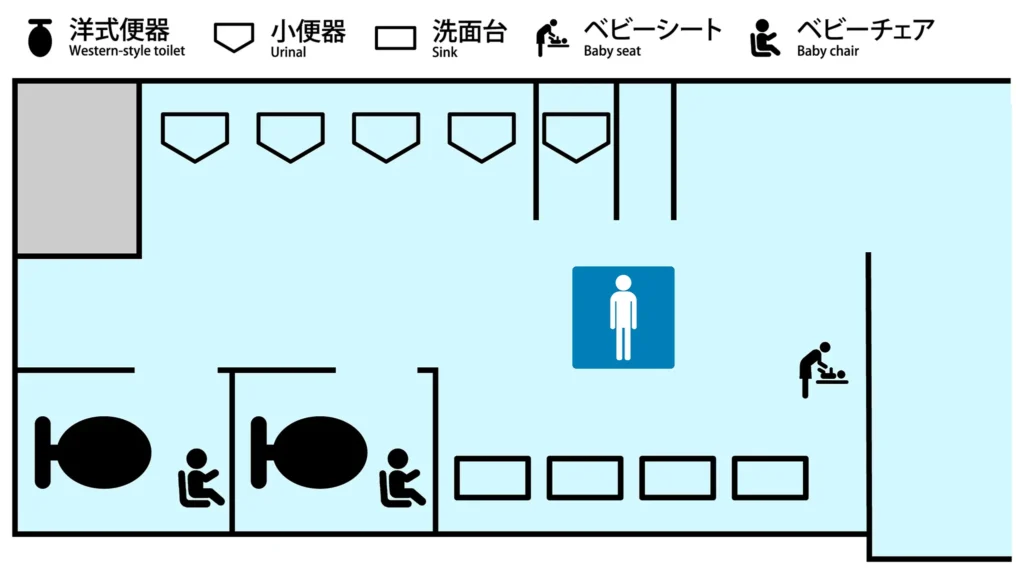 洋式便器
Western-style toilet

小便器
Urinal

洗面台
Sink

ベビーシート
Baby seat

ベビーチェア
Baby chair