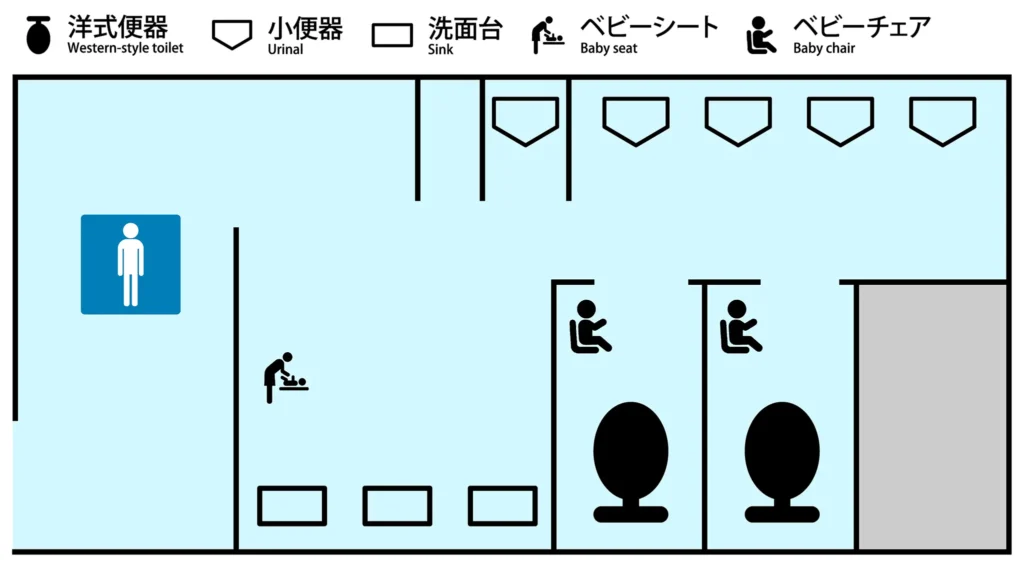 洋式便器
Western-style toilet

小便器
Urinal

洗面台
Sink

ベビーシート
Baby seat

ベビーチェア
Baby chair